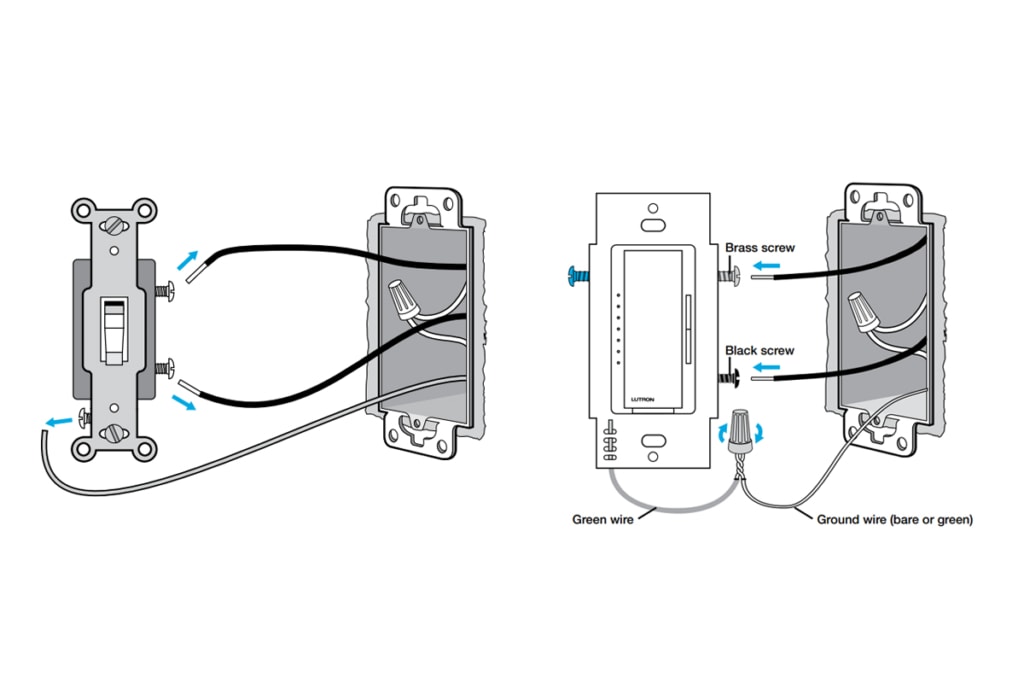 Brass screw

Black screw

LUTRON

Green wire

Ground wire (bare or green)